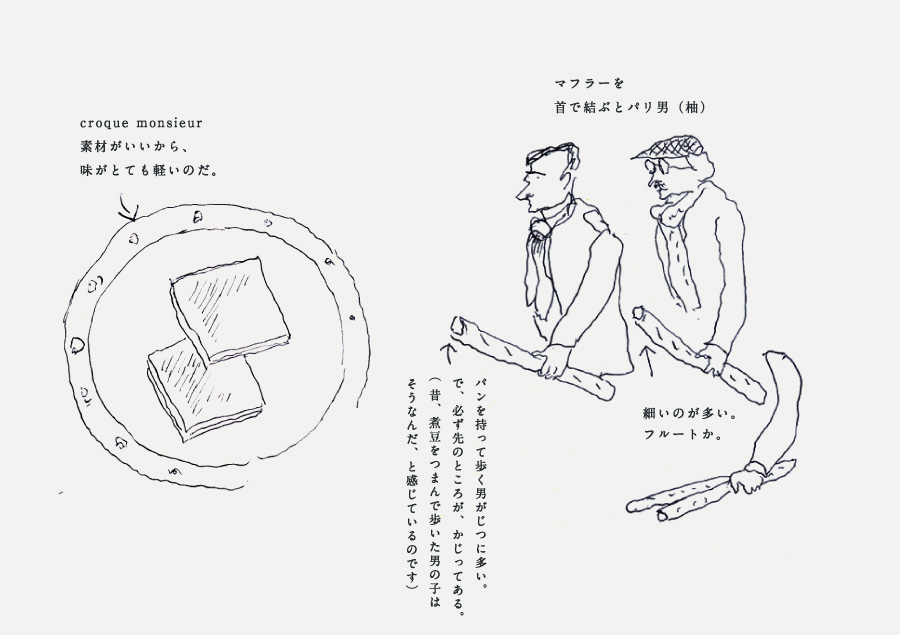 croque monsieur
素材がいいから、
味がとても軽いのだ。

マフラーを
首で結ぶとパリ男（柚）

パンを持って歩く男がじつに多い。
で、必ず先のところが、かじってある。
（昔、煮豆をつまんで歩いた男の子は
そうなんだ、と感じているのです）

細いのが多い。
フルートか。