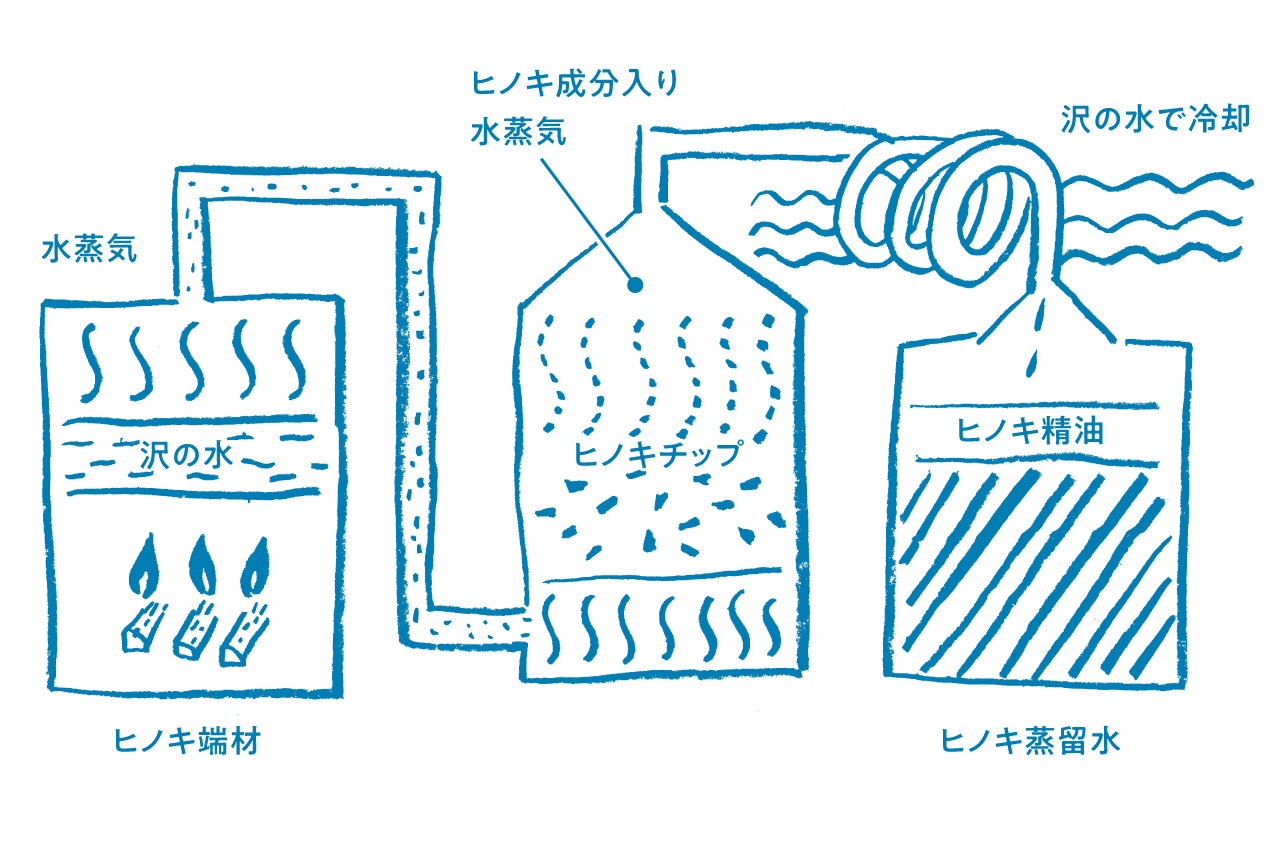 ヒノキ成分入り
水蒸気

沢の水で冷却

水蒸気

沢の水

ヒノキチップ

ヒノキ精油

ヒノキ端材

ヒノキ蒸留水