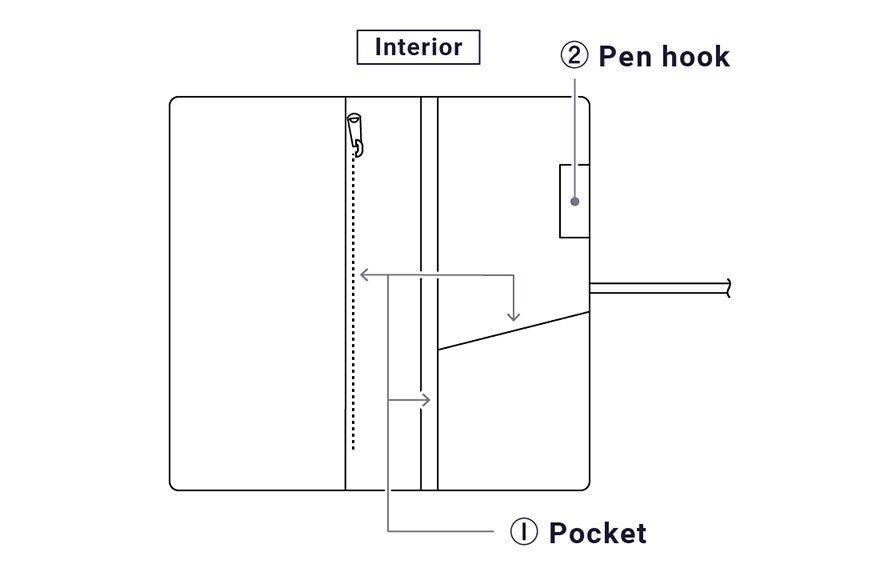 Interior

② Pen hook

① Pocket