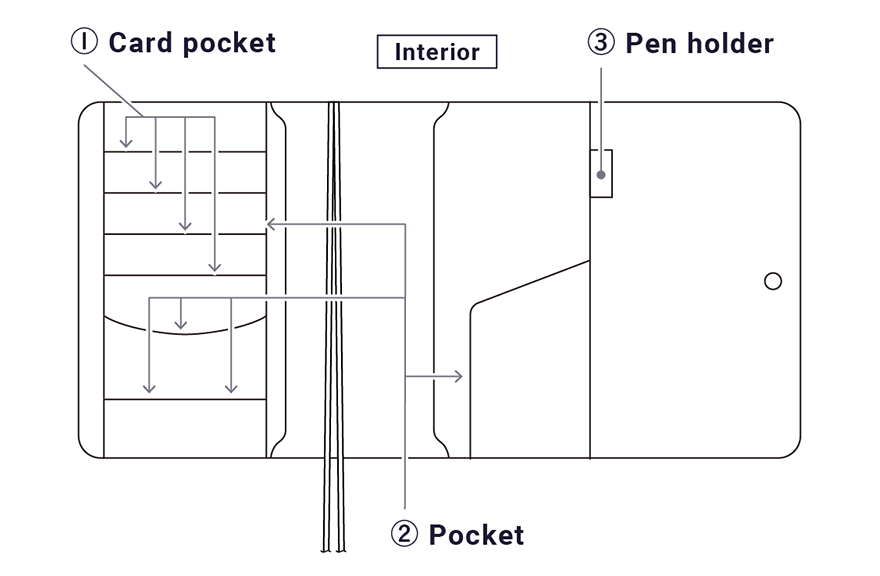 ① Card pocket

Interior

③ Pen holder

② Pocket