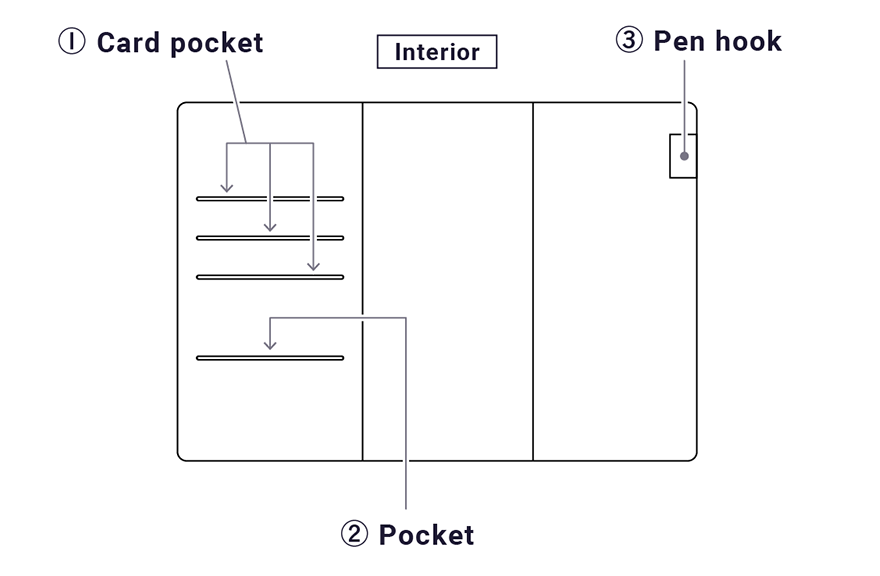 ① Card pocket

Interior

③ Pen hook

② Pocket