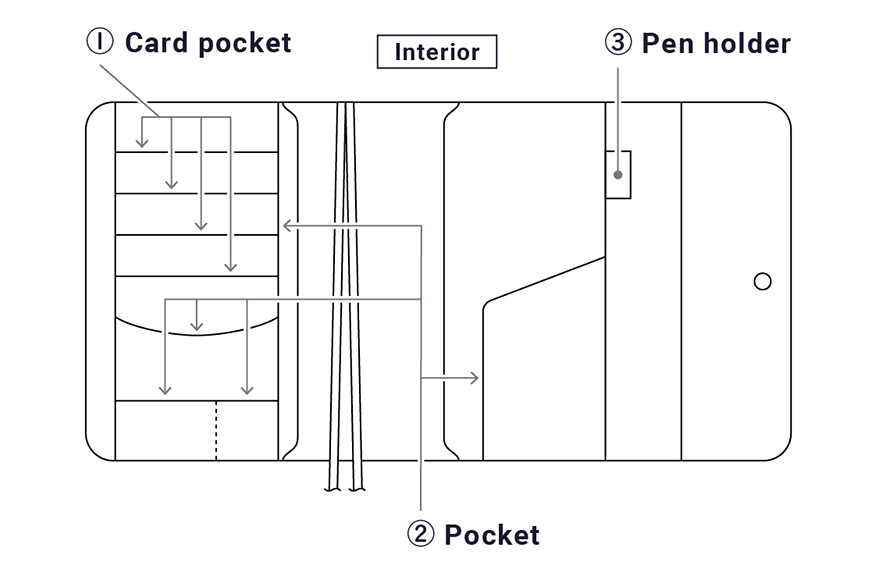 ① Card pocket

Interior

③ Pen holder

② Pocket