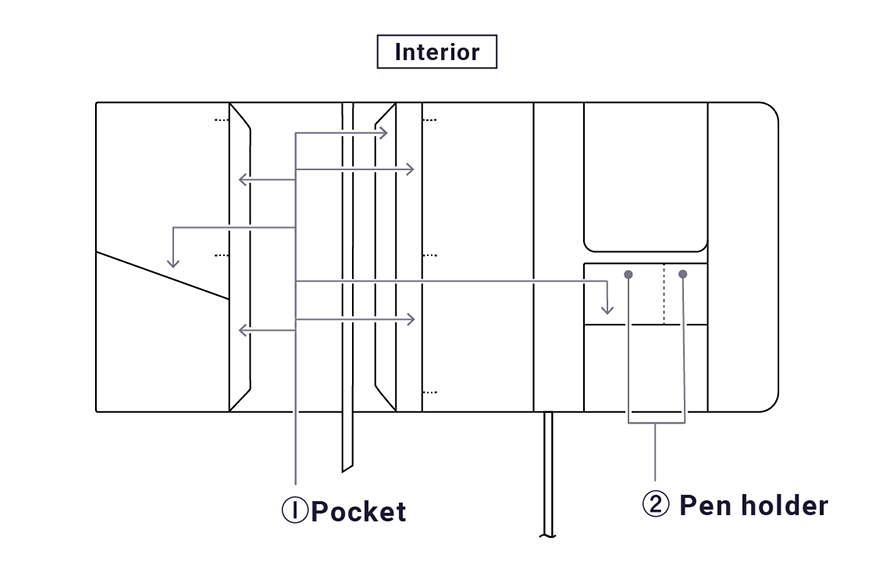 Interior

①Pocket

② Pen holder