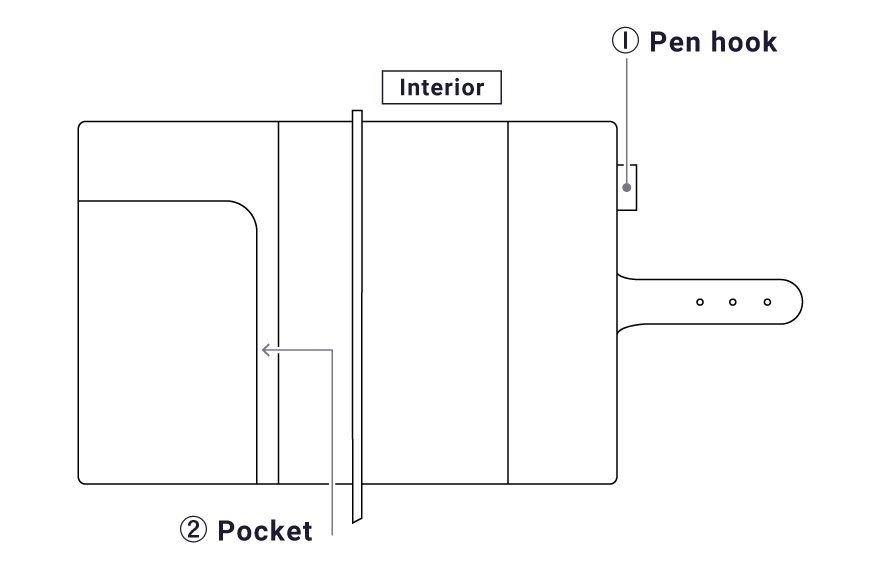 ① Pen hook

Interior

② Pocket