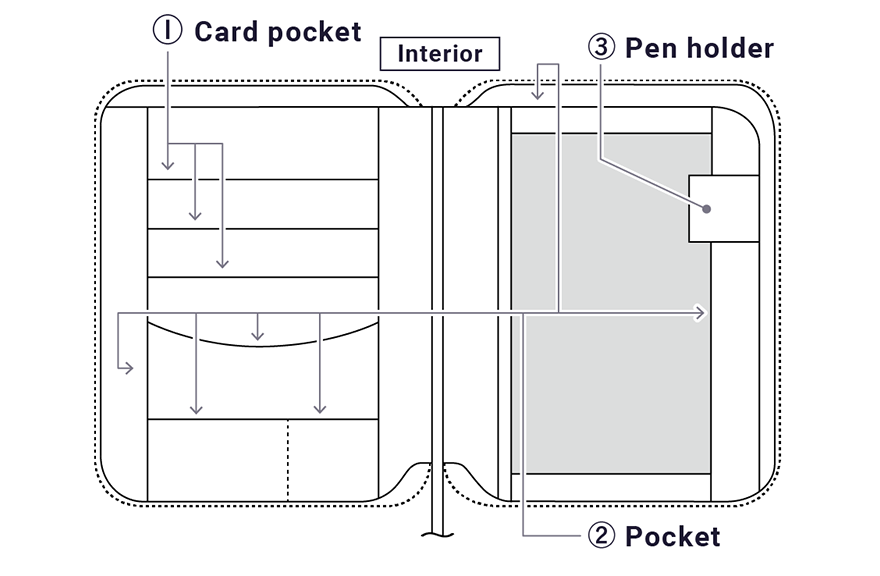 ① Card pocket

Interior

③ Pen holder

② Pocket