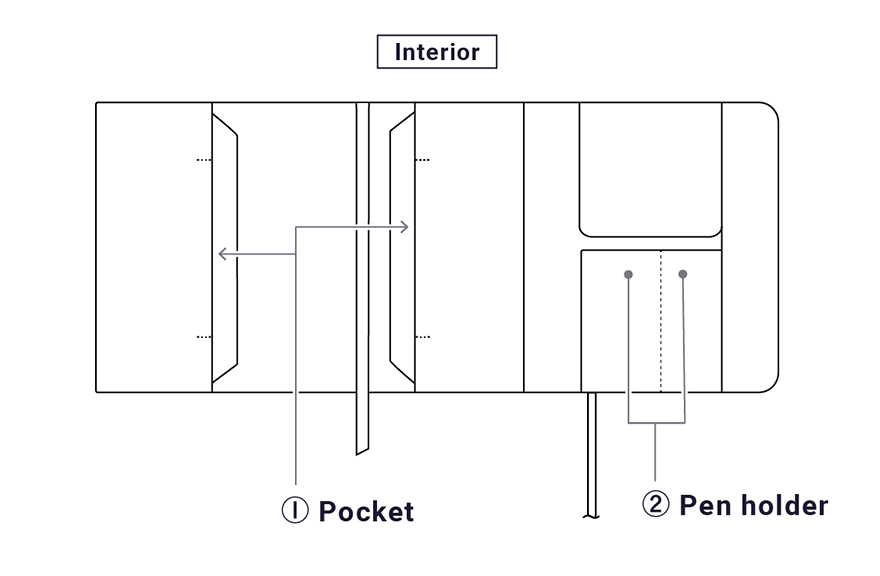 Interior

① Pocket

② Pen holder