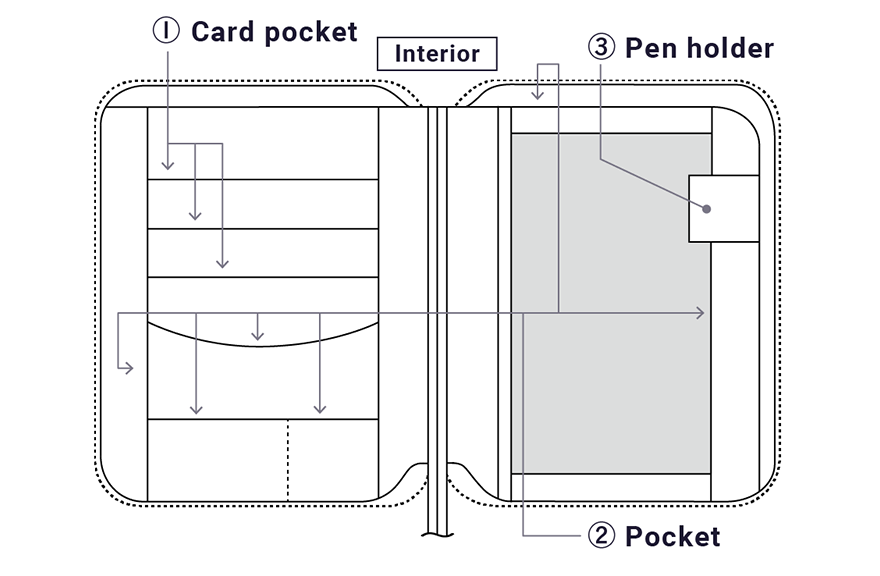 ① Card pocket

Interior

③ Pen holder

② Pocket