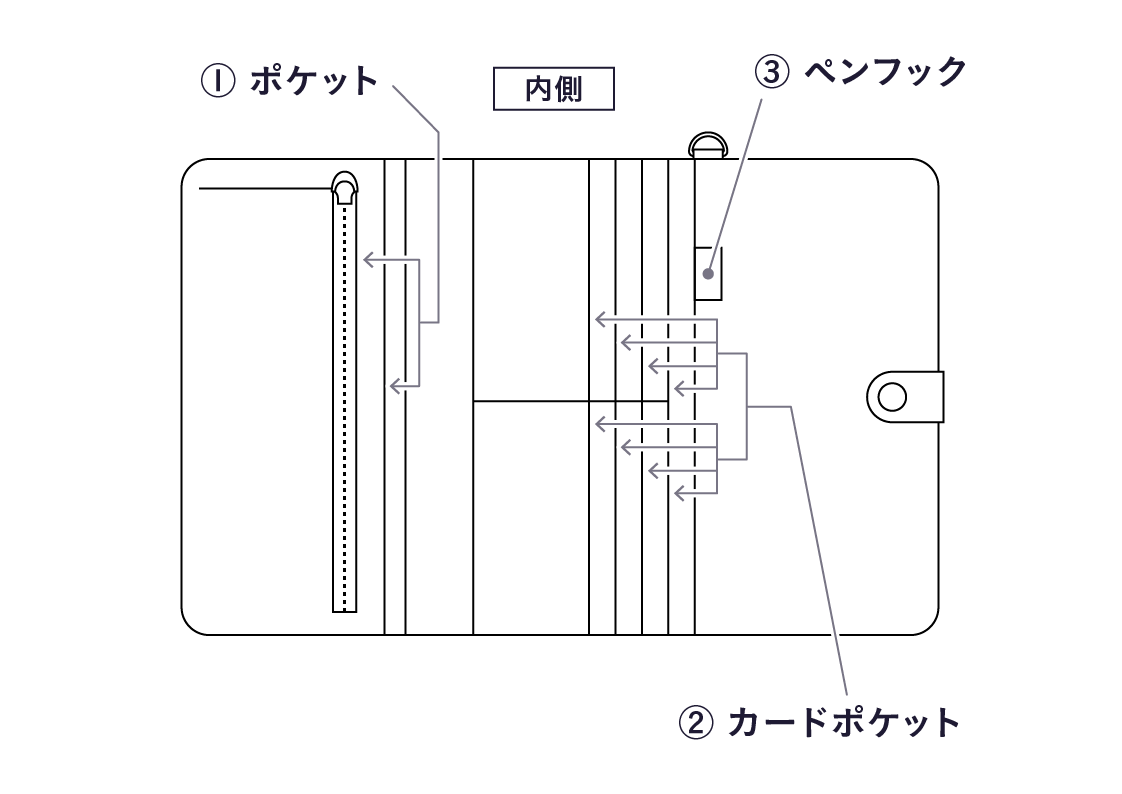 ① ポケット

内側

③ ペンフック

② カードポケット