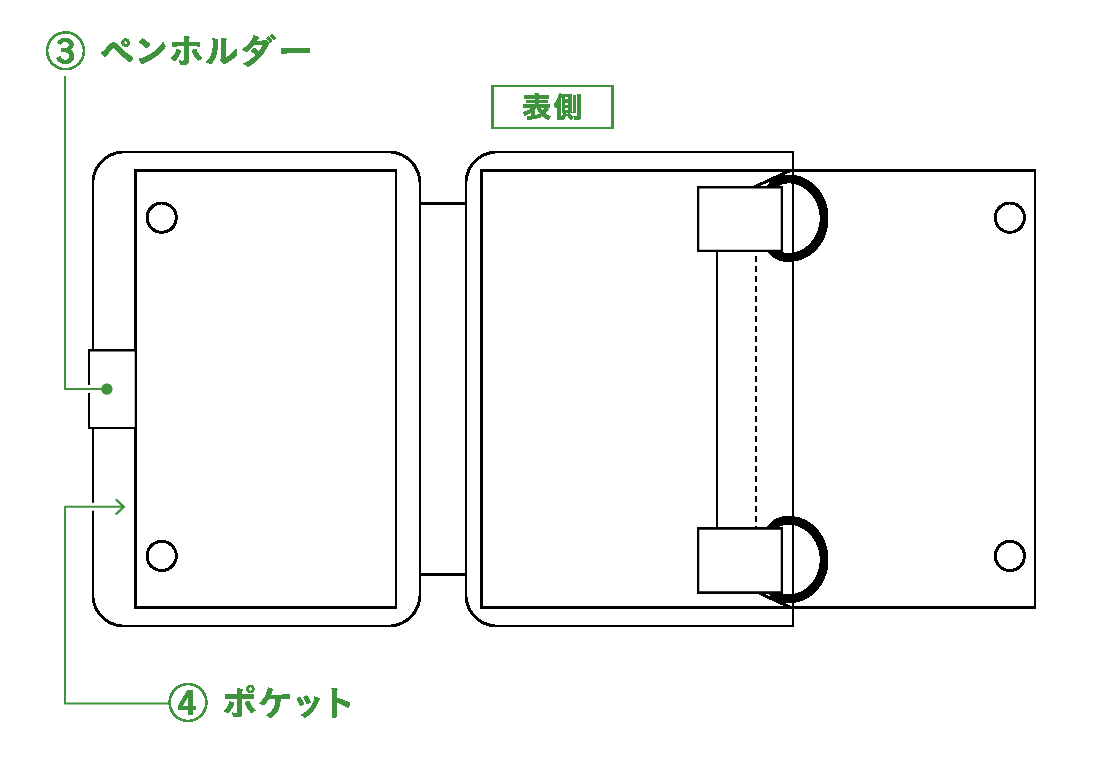 ③ ペンホルダー

表側

④ ポケット