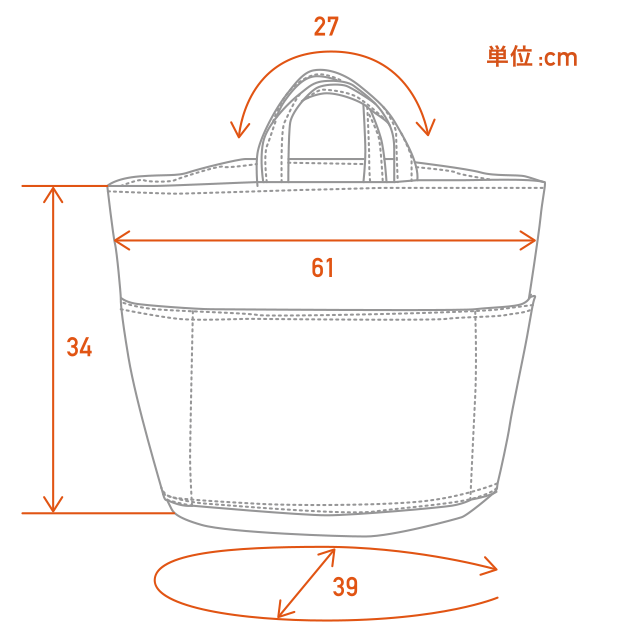 27

単位 :cm

61

34

39