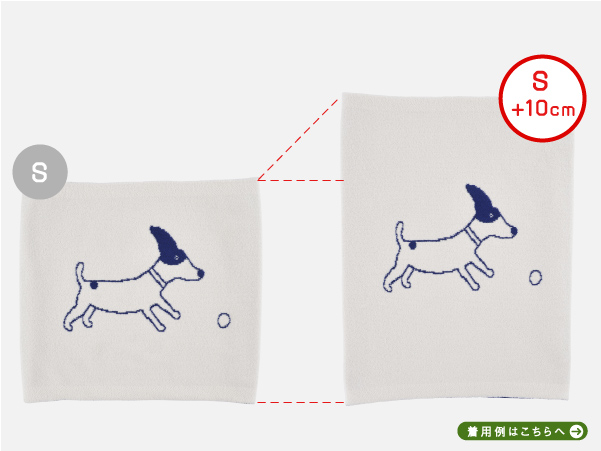 S

S
+10cm

着用例はこちらへ