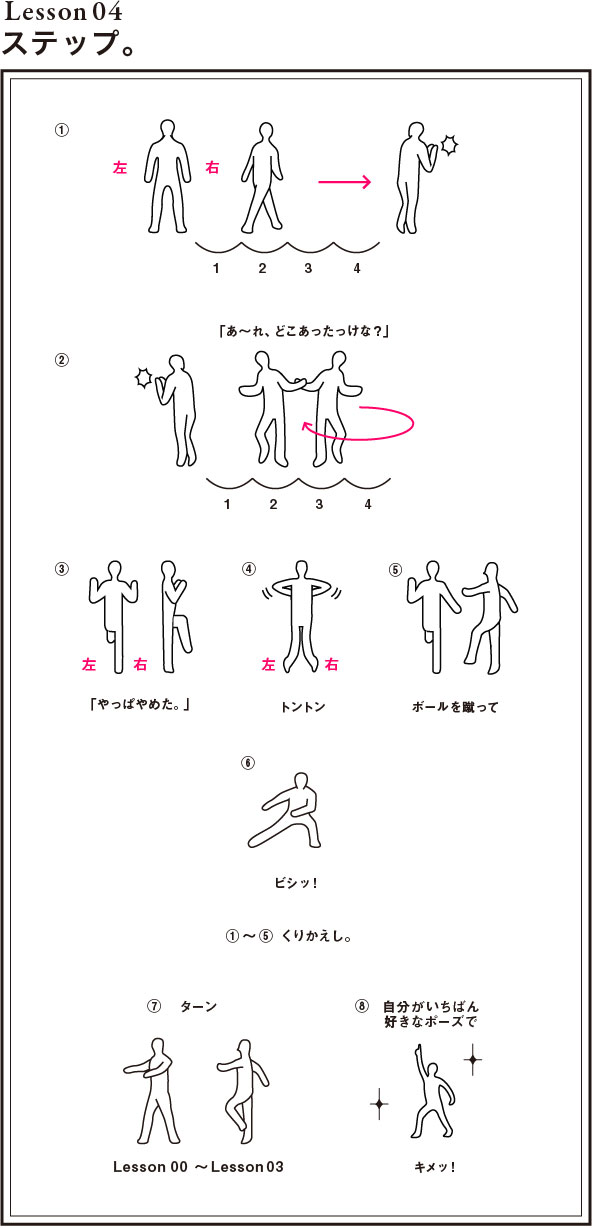 Lesson 04
ステップ。

①
左 右
1 2 3 4
「あ〜れ、どこあったっけな？」

②
1 2 3 4

③
左 右
「やっぱやめた。」

④
左 右
トントン

⑤
ボールを蹴って

⑥
ビシッ！

①〜⑤ くりかえし。

⑦ ターン
Lesson 00 〜Lesson 03

⑧ 自分がいちばん好きなポーズで
キメッ！