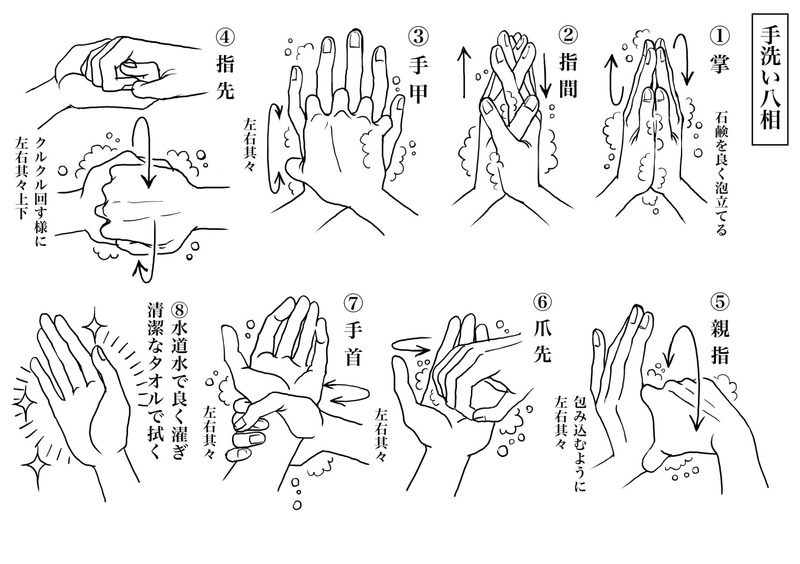 手洗い八相

①掌
石鹸を良く泡立てる

②指間

③手甲
左右其々

④指先
クルクル回す様に
左右其々上下

⑤親指
包み込むように
左右其々

⑥爪先
左右其々

⑦手首
左右其々

⑧水道水で良く濯ぎ
清潔なタオルで拭く