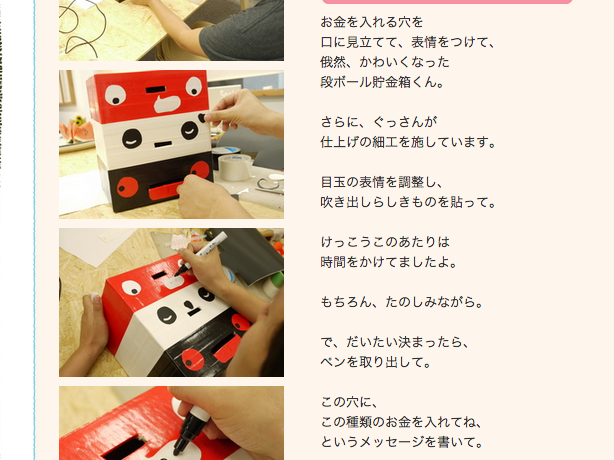 お金を入れる穴を
口に見立てて、表情をつけて、
俄然、かわいくなった
段ボール貯金箱くん。

さらに、ぐっさんが
仕上げの細工を施しています。

目玉の表情を調整し、
吹き出しらしきものを貼って。

けっこうこのあたりは
時間をかけてましたよ。

もちろん、たのしみながら。

で、だいたい決まったら、
ペンを取り出して。

この穴に、
この種類のお金を入れてね、
というメッセージを書いて。