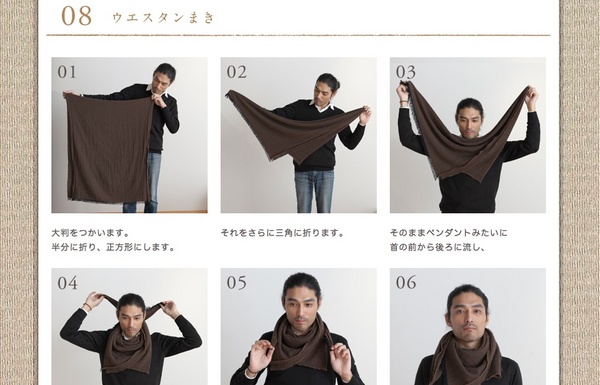 08 ウエスタンまき

01

大判をつかいます。
半分に折り、正方形にします。

02

それをさらに三角に折ります。

03

そのままペンダントみたいに
首の前から後ろに流し、

04

05

06